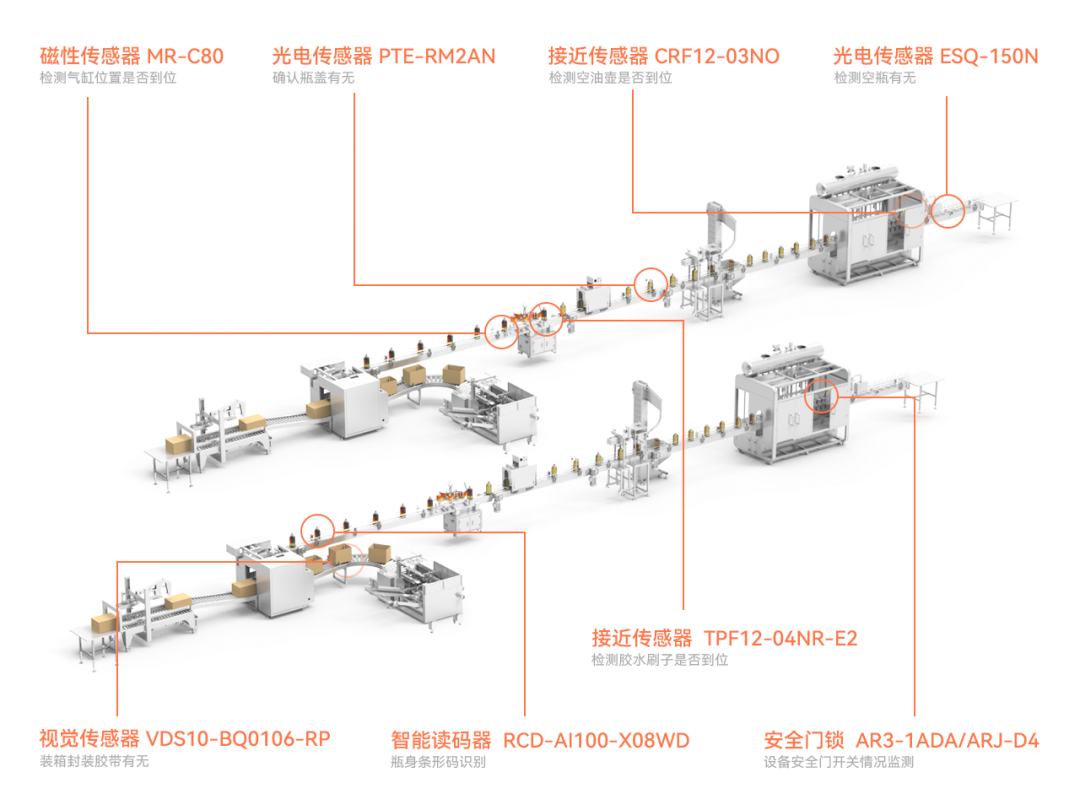 磁性传感器 MR-C80
检测气缸位置是否到位

光电传感器 PTE-RM2AN
确认瓶盖有无

接近传感器 CRF12-03NO
检测空油壶是否到位

光电传感器 ESQ-150N
检测空瓶有无

接近传感器 TPF12-04NR-E2
检测胶水刷子是否到位

视觉传感器 VDS10-BQ0106-RP
装箱封装胶带有无

智能读码器 RCD-AI100-X08WD
瓶身条形码识别

安全门锁 AR3-1ADA/ARJ-D4
设备安全门开关情况监测